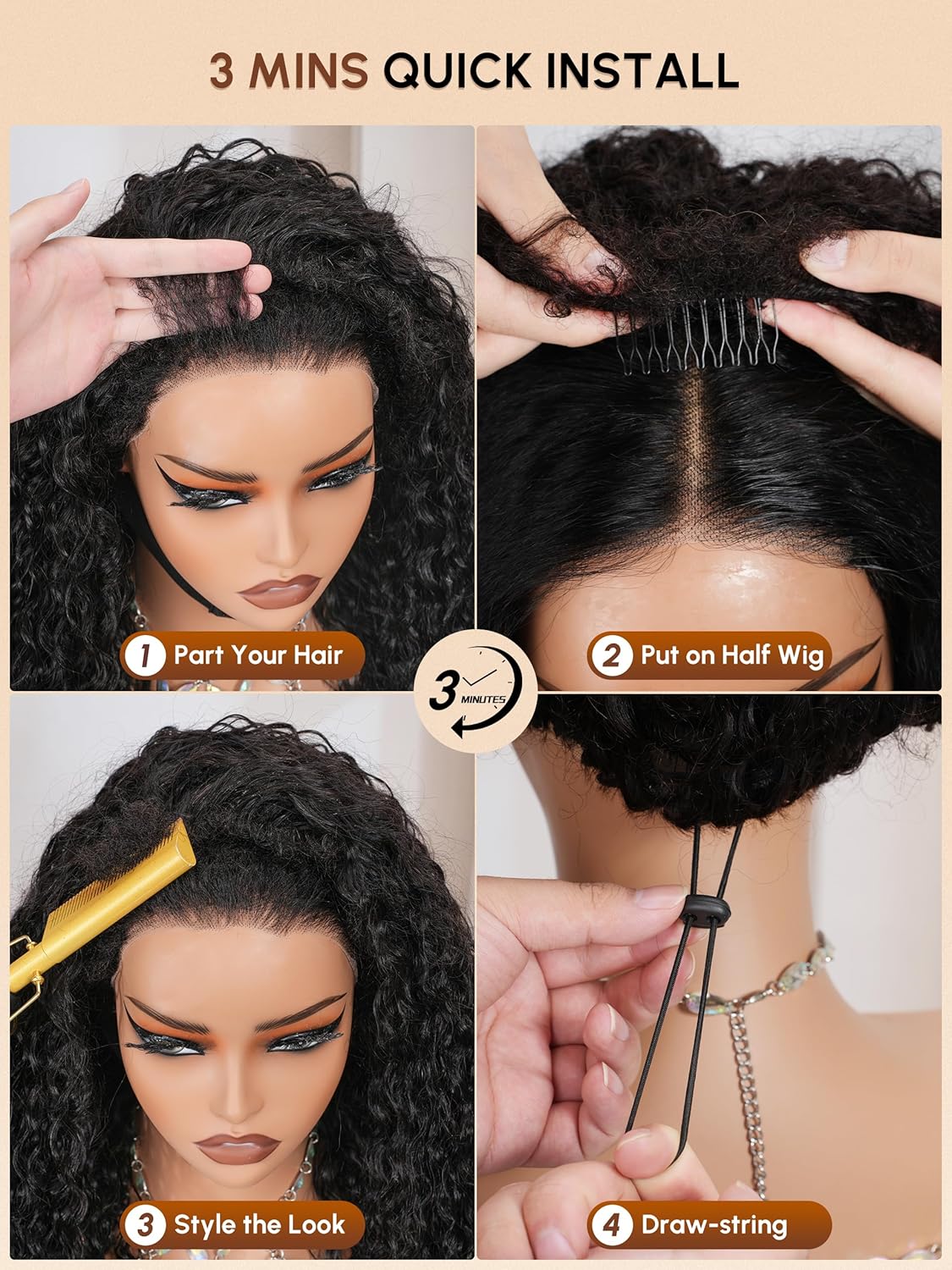 3 MINS QUICK INSTALL

1 Part Your Hair

2 Put on Half Wig

3 MINUTES

3 Style the Look

4 Draw-string