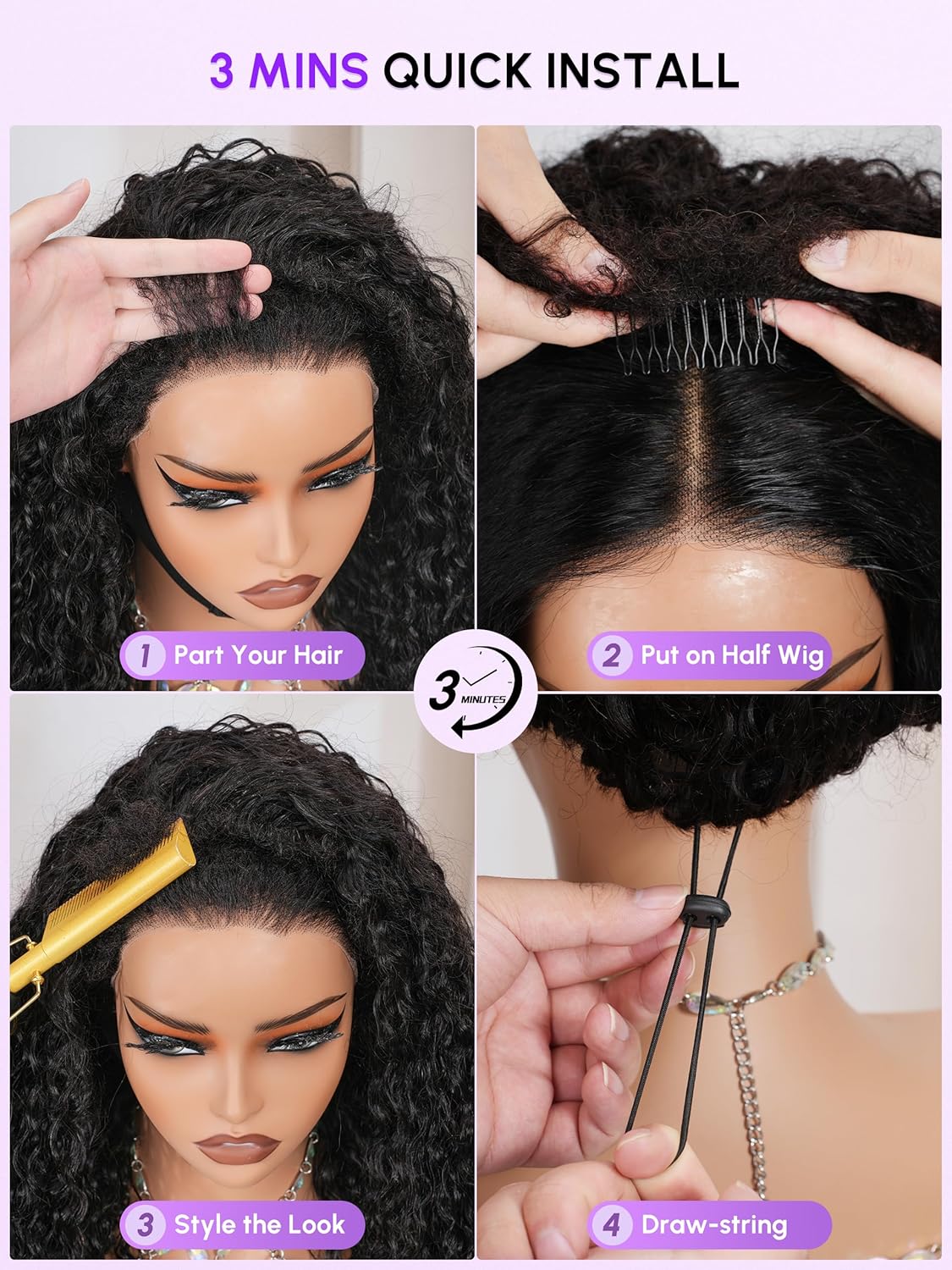 3 MINS QUICK INSTALL

1 Part Your Hair

2 Put on Half Wig

3 MINUTES

3 Style the Look

4 Draw-string