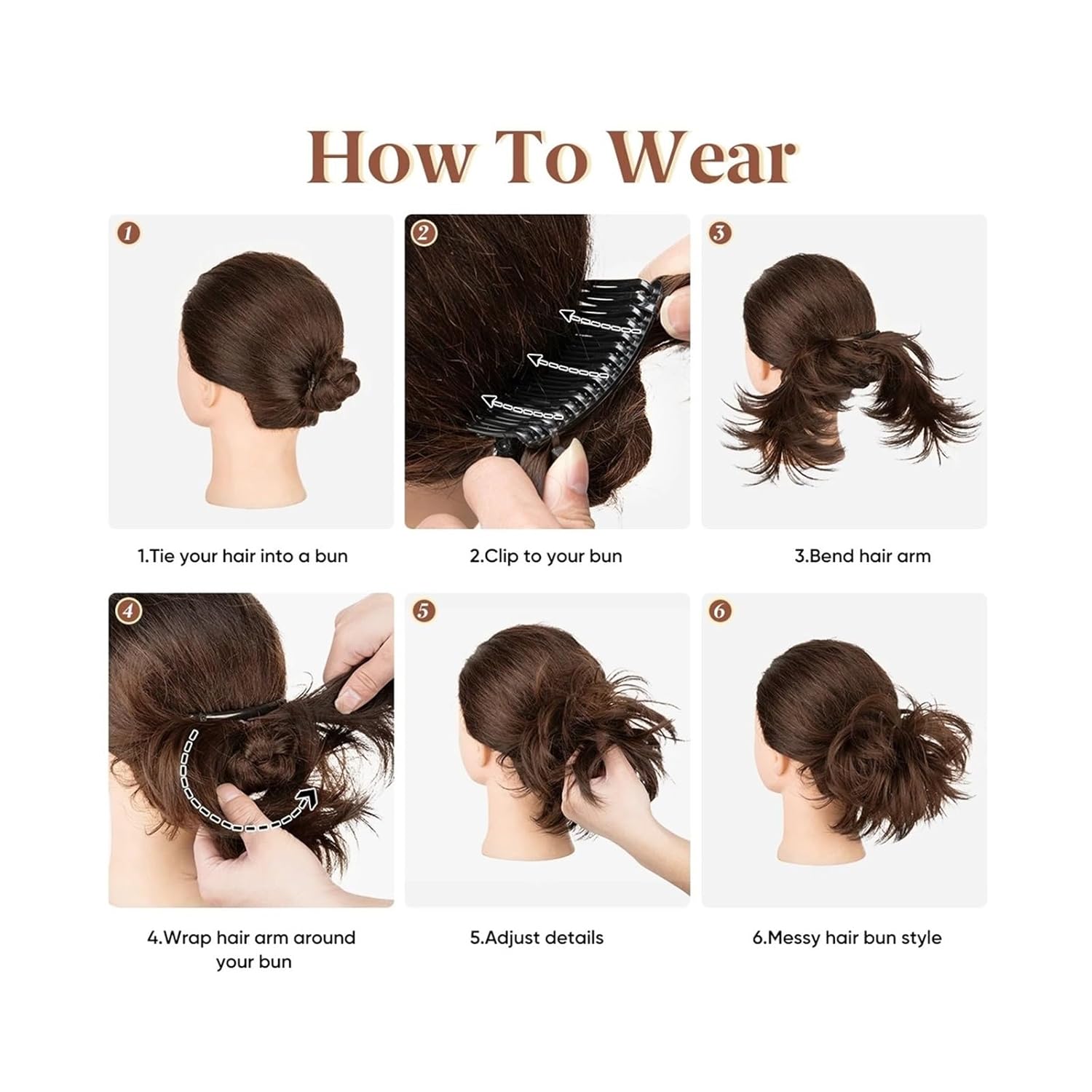 How To Wear

1

2

3

1.Tie your hair into a bun

2.Clip to your bun

3.Bend hair arm

4

5

6

4.Wrap hair arm around your bun

5.Adjust details

6.Messy hair bun style