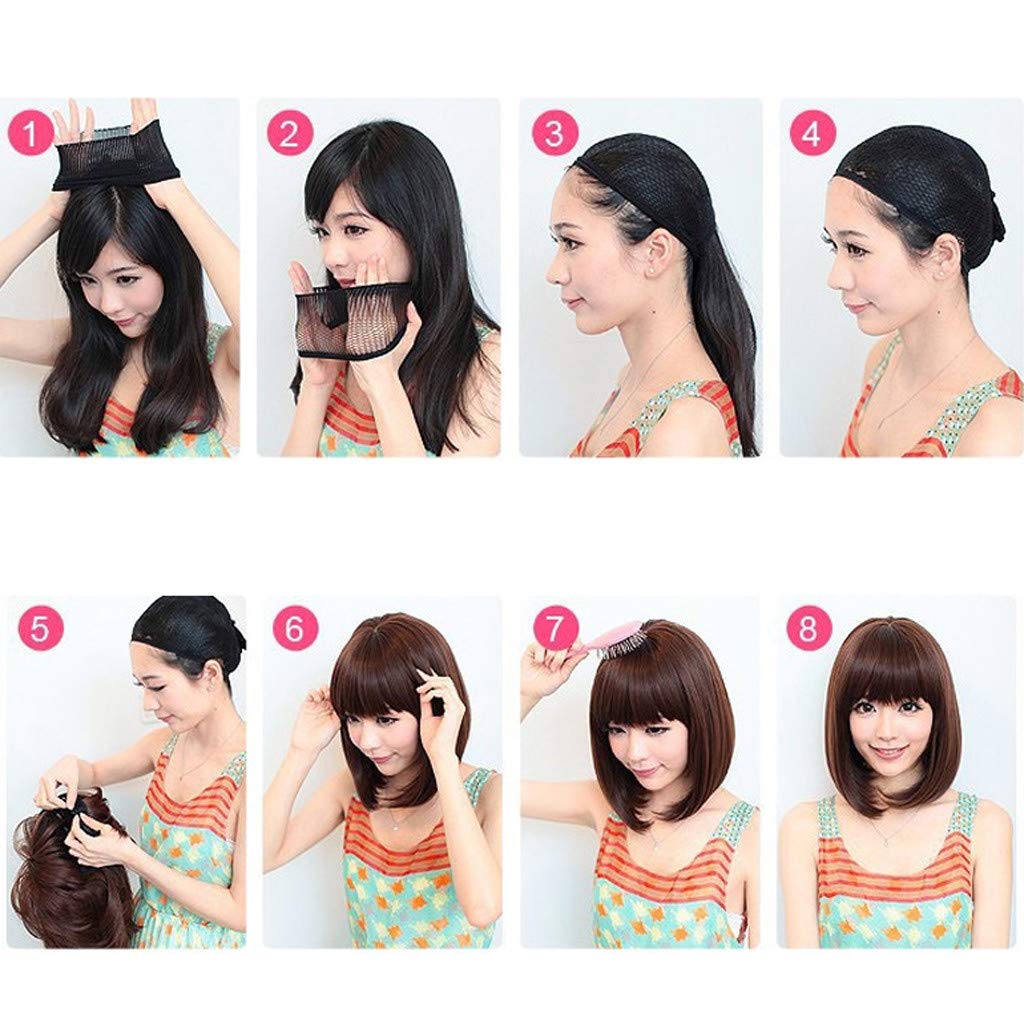 1

2

3

4

5

6

7

8