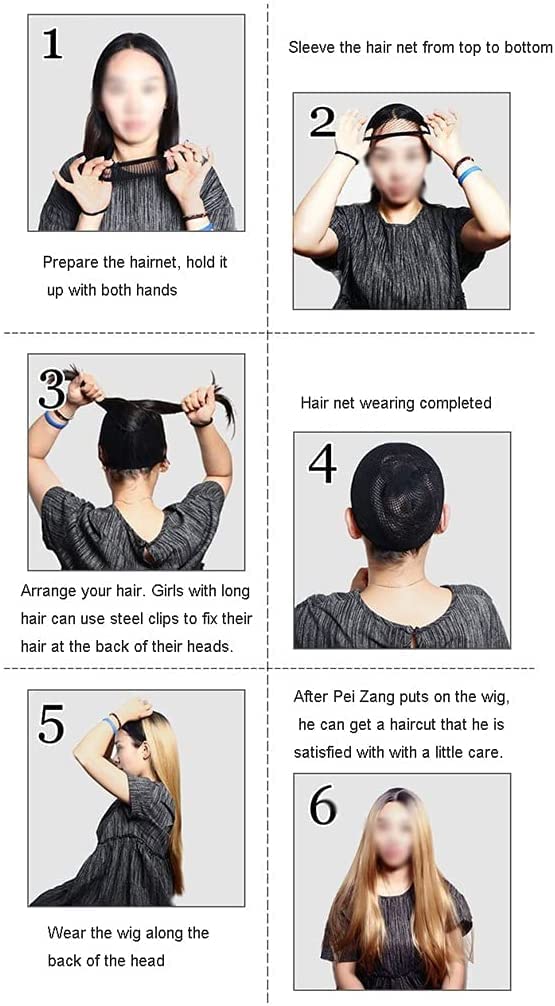 1

Prepare the hairnet, hold it up with both hands

Sleeve the hair net from top to bottom

2

3

Arrange your hair. Girls with long hair can use steel clips to fix their hair at the back of their heads.

Hair net wearing completed

4

5

Wear the wig along the back of the head

After Pei Zang puts on the wig, he can get a haircut that he is satisfied with with a little care.

6