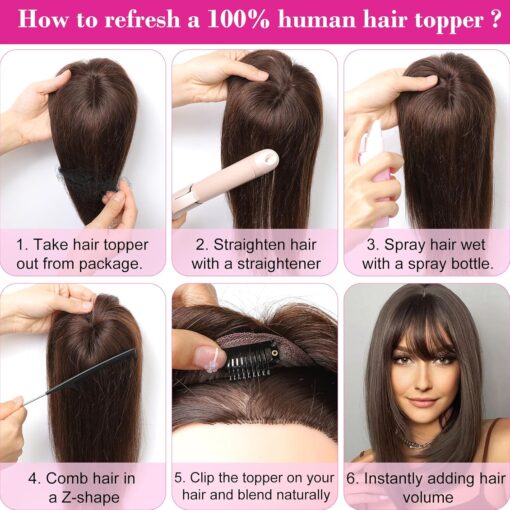 How to refresh a 100% human hair topper ?

1. Take hair topper out from package.

2. Straighten hair with a straightener

3. Spray hair wet with a spray bottle.

4. Comb hair in a Z-shape

5. Clip the topper on your hair and blend naturally

6. Instantly adding hair volume