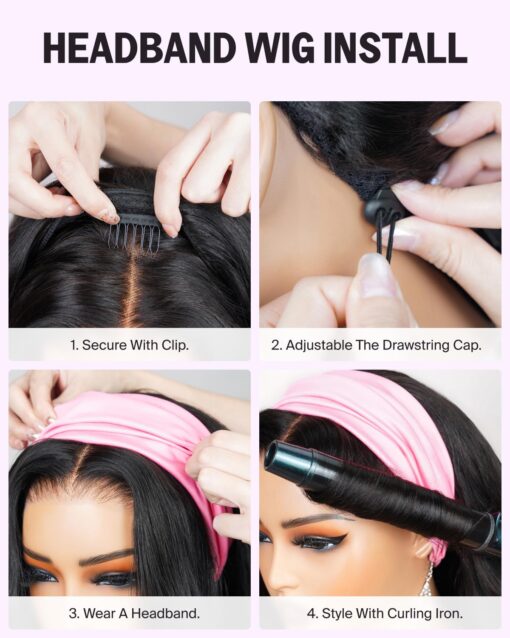 HEADBAND WIG INSTALL

1. Secure With Clip.

2. Adjustable The Drawstring Cap.

3. Wear A Headband.

4. Style With Curling Iron.