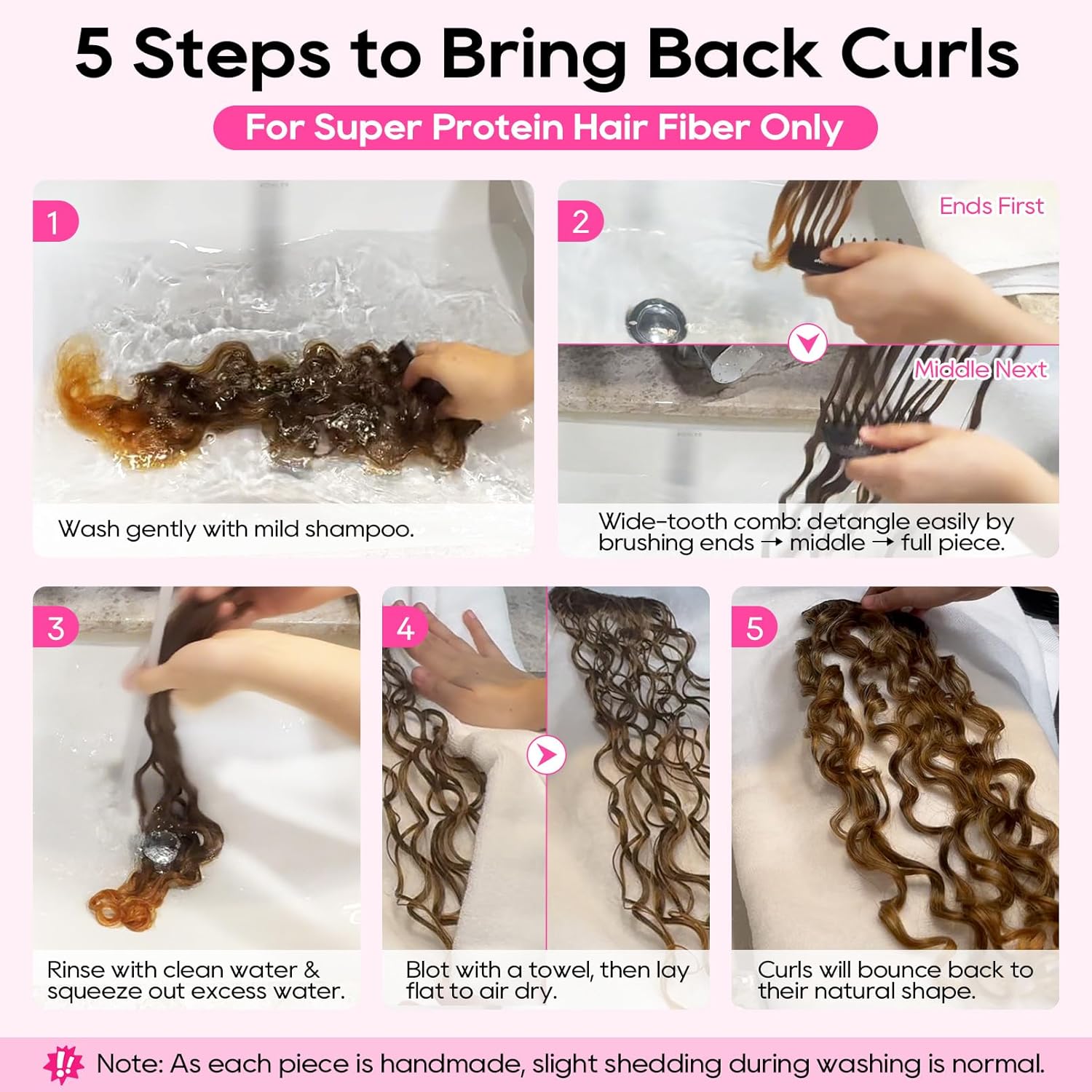 5 Steps to Bring Back Curls

For Super Protein Hair Fiber Only

1

Wash gently with mild shampoo.

2

Ends First

Middle Next

Wide-tooth comb: detangle easily by brushing ends → middle → full piece.

3

Rinse with clean water & squeeze out excess water.

4

Blot with a towel, then lay flat to air dry.

5

Curls will bounce back to their natural shape.

!! Note: As each piece is handmade, slight shedding during washing is normal.